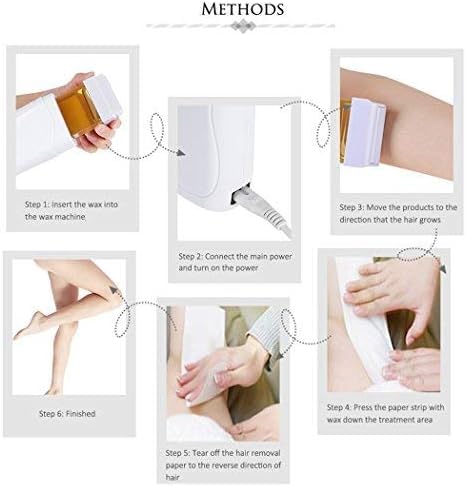 METHODS

Step 1: Insert the wax into the wax machine

Step 2: Connect the main power and turn on the power

Step 3: Move the products to the direction that the hair grows

Step 4: Press the paper strip with wax down the treatment area

Step 5: Tear off the hair removal paper to the reverse direction of hair

Step 6: Finished