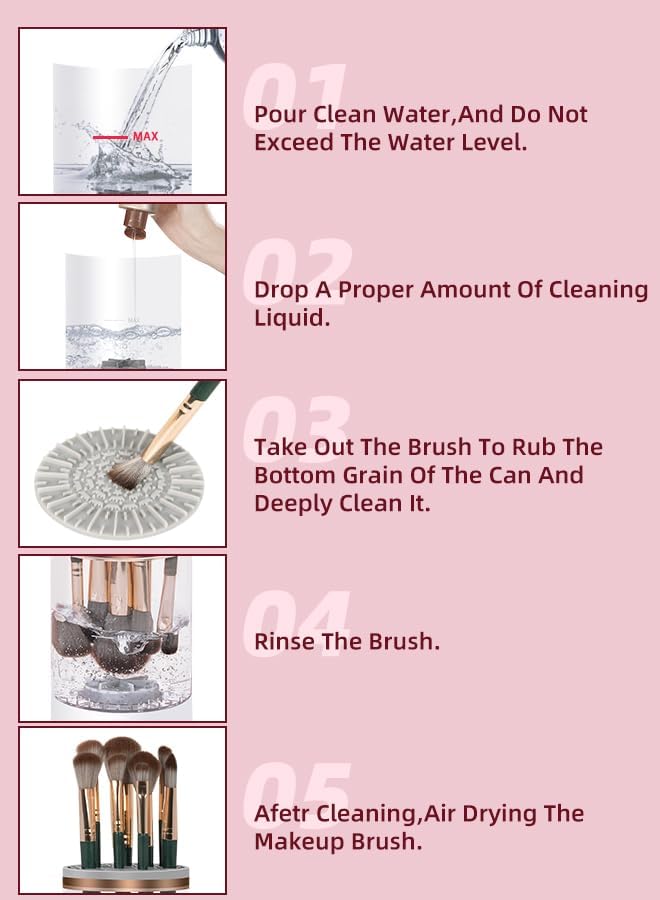 MAX

01
Pour Clean Water,And Do Not Exceed The Water Level.

02
Drop A Proper Amount Of Cleaning Liquid.

03
Take Out The Brush To Rub The Bottom Grain Of The Can And Deeply Clean It.

04
Rinse The Brush.

05
Afetr Cleaning,Air Drying The Makeup Brush.