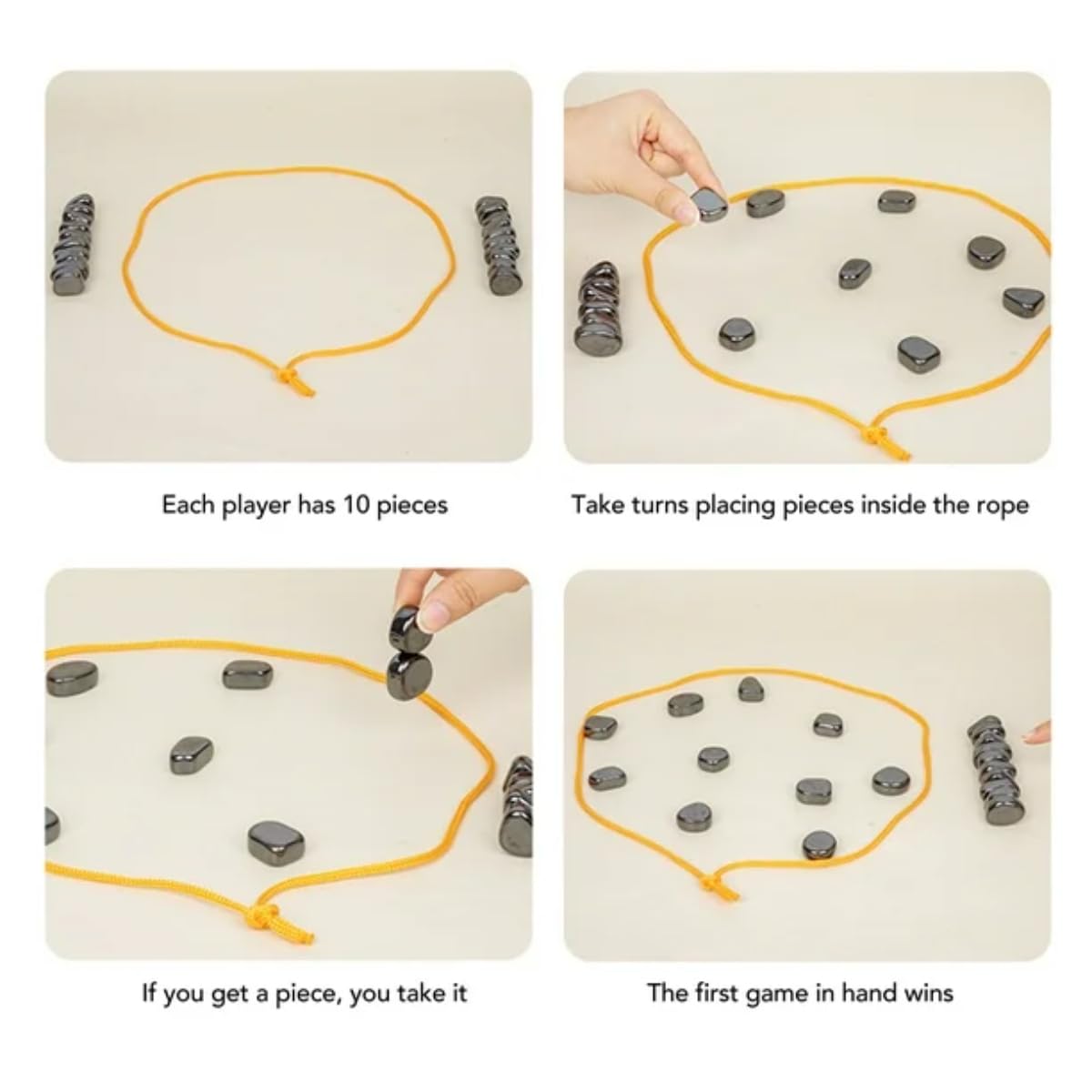 Each player has 10 pieces

Take turns placing pieces inside the rope

If you get a piece, you take it

The first game in hand wins