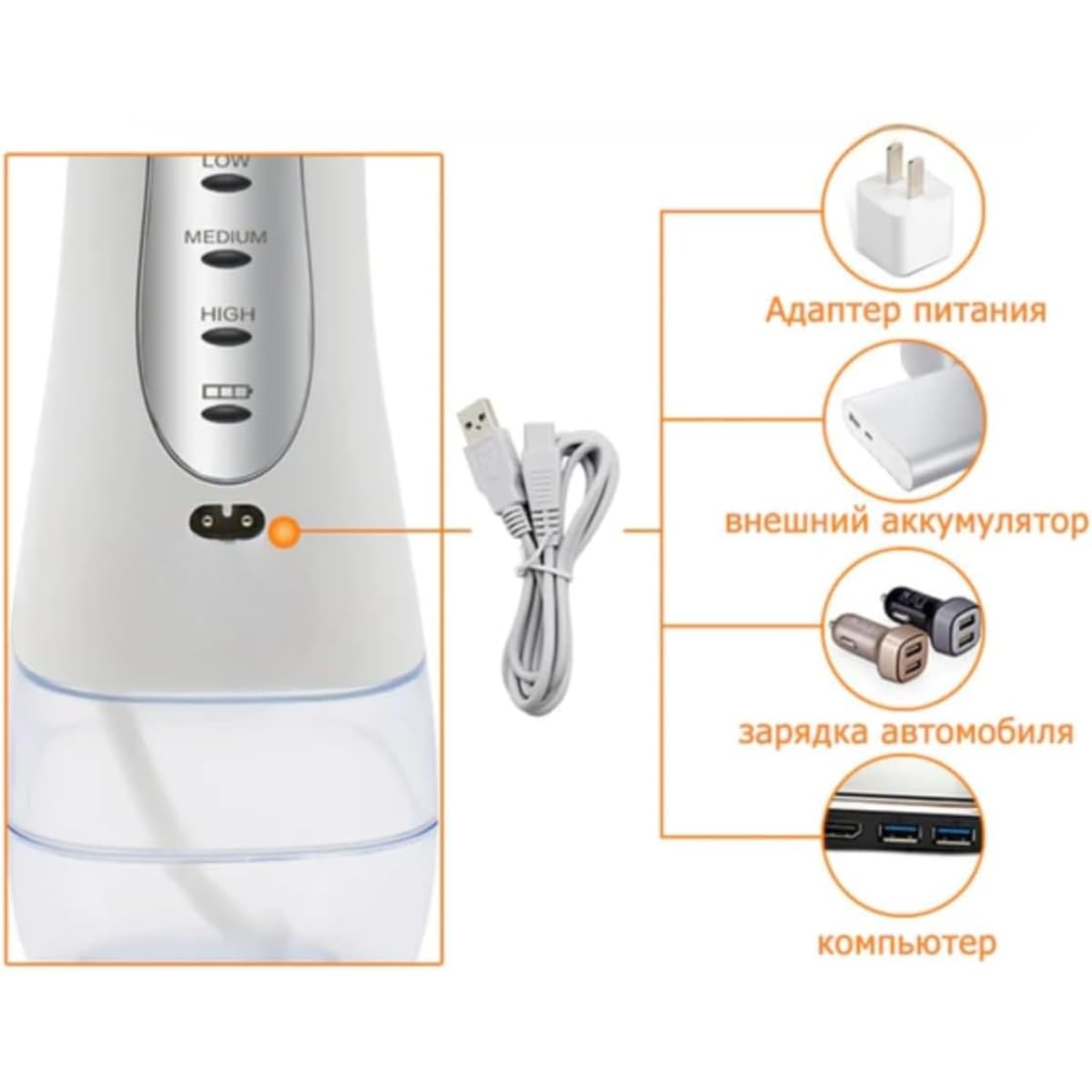 LOW

MEDIUM

HIGH

Адаптер питания

внешний аккумулятор

зарядка автомобиля

компьютер