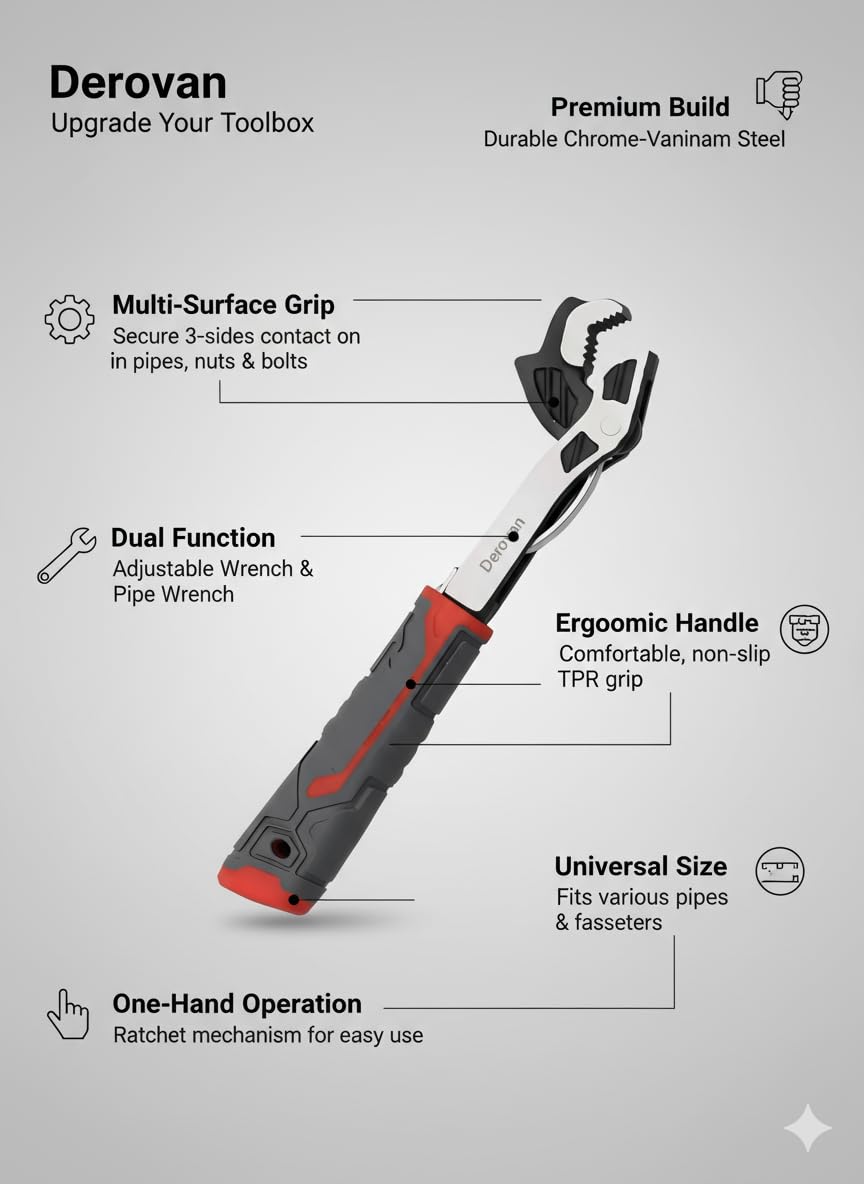 Derovan
Upgrade Your Toolbox

Premium Build
Durable Chrome-Vaninam Steel

Multi-Surface Grip
Secure 3-sides contact on in pipes, nuts & bolts

Dual Function
Adjustable Wrench & Pipe Wrench

Derovan

Ergoomic Handle
Comfortable, non-slip TPR grip

Universal Size
Fits various pipes & fasseters

One-Hand Operation
Ratchet mechanism for easy use