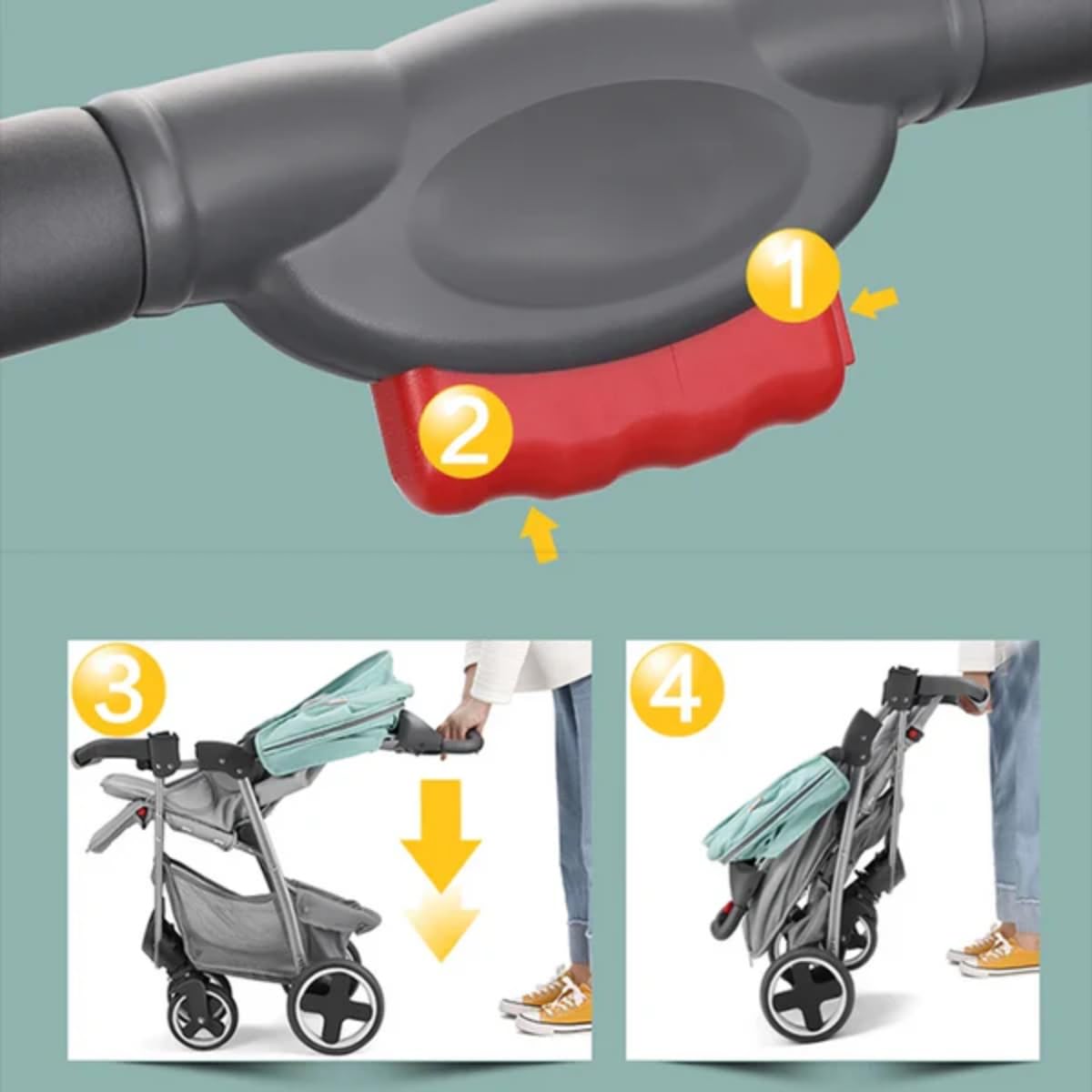 1
2
3
4