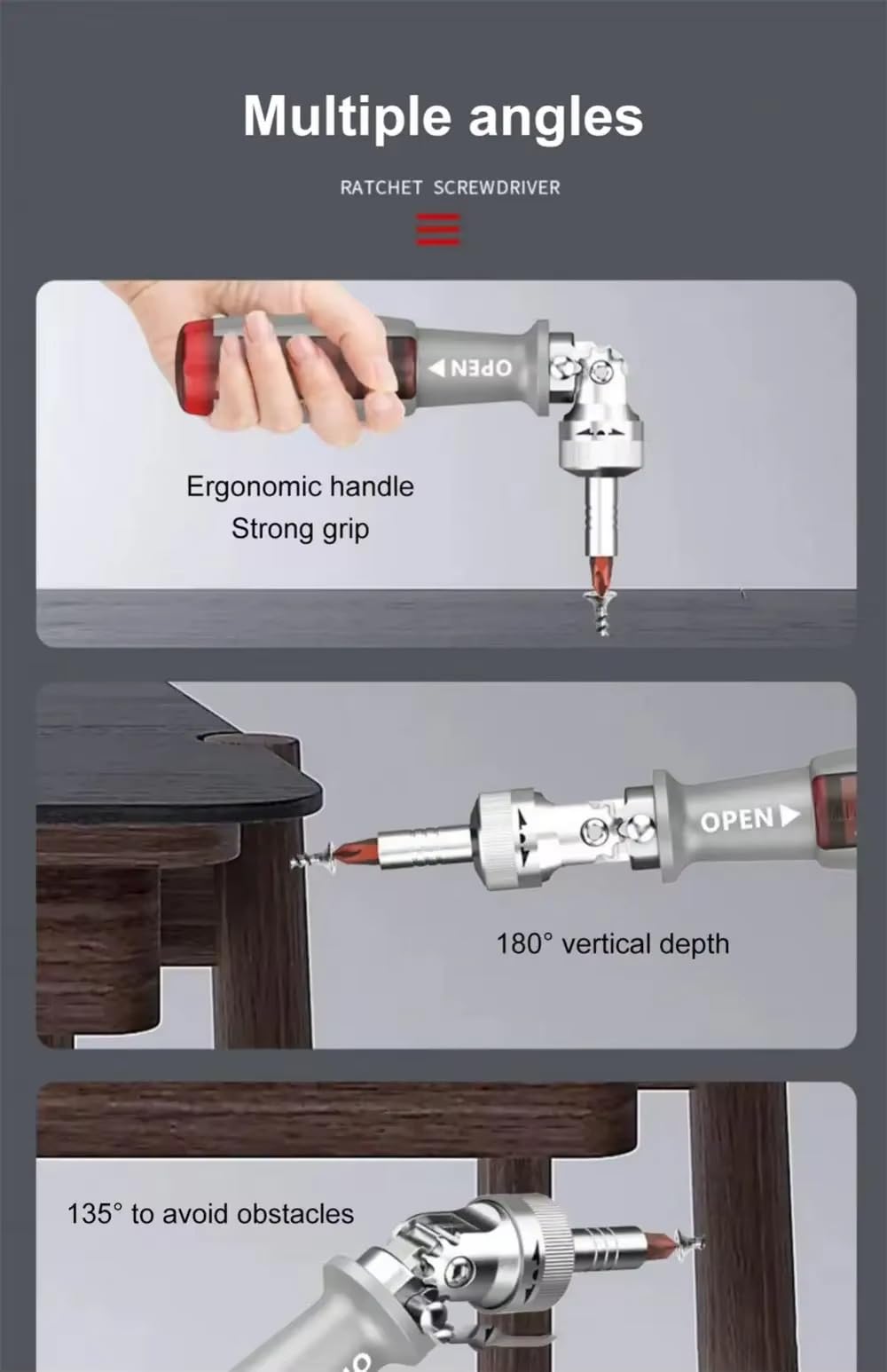 Multiple angles

RATCHET SCREWDRIVER

OPEN

Ergonomic handle
Strong grip

OPEN

180° vertical depth

135° to avoid obstacles