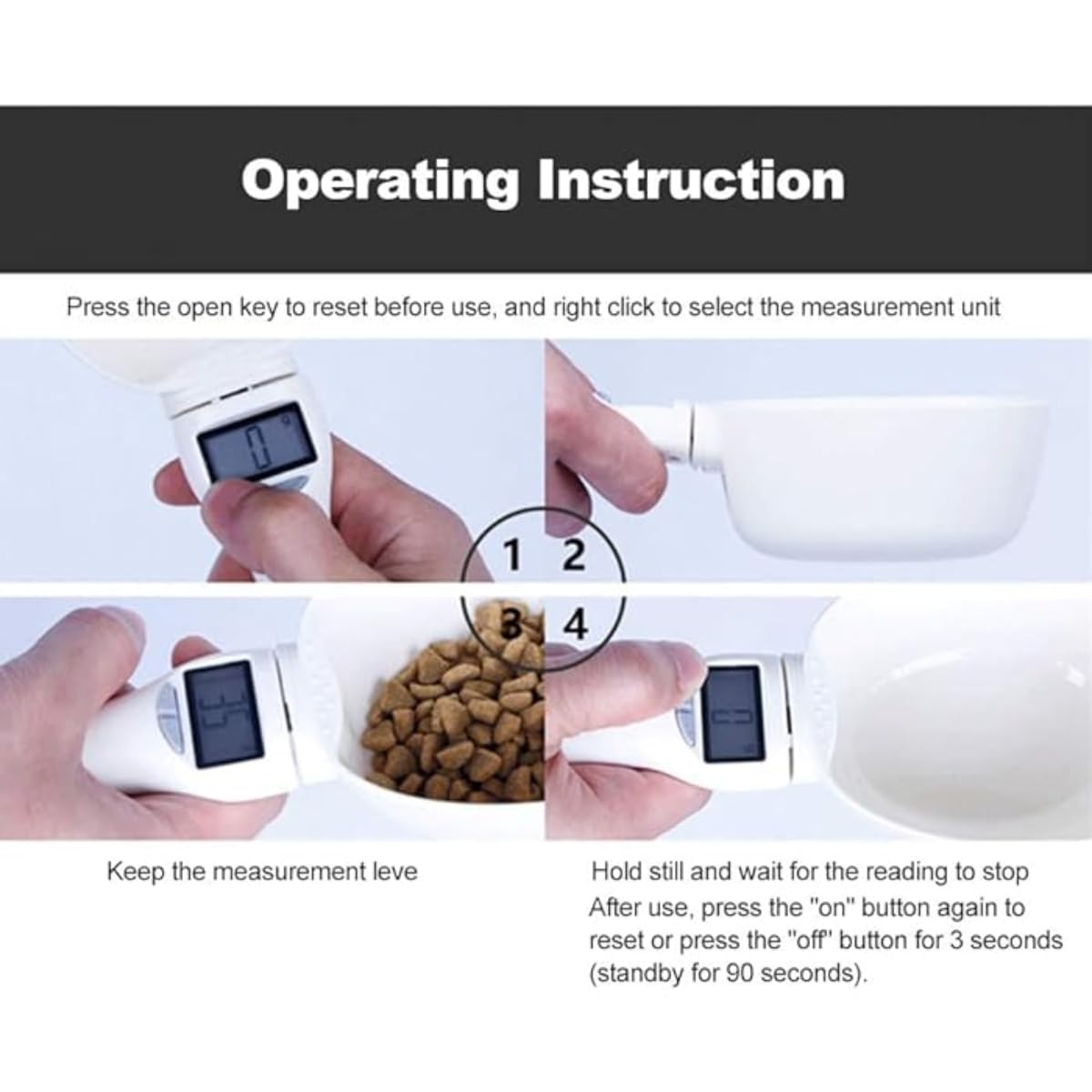 Operating Instruction

Press the open key to reset before use, and right click to select the measurement unit

0

1 2

3 4

Keep the measurement leve

Hold still and wait for the reading to stop

After use, press the "on" button again to reset or press the "off" button for 3 seconds (standby for 90 seconds).