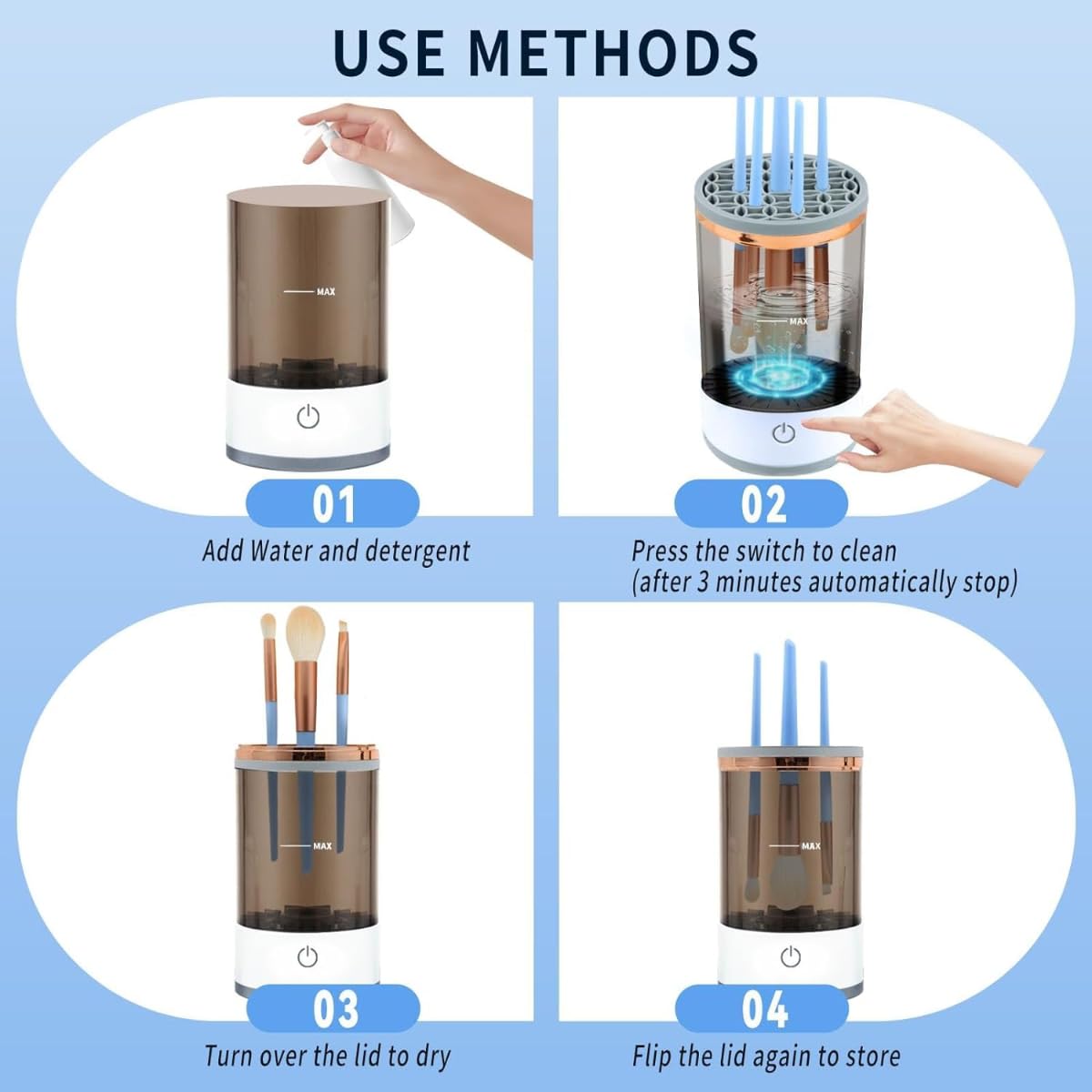 USE METHODS

MAX

01

Add Water and detergent

MAX

02

Press the switch to clean
(after 3 minutes automatically stop)

MAX

03

Turn over the lid to dry

MAX

04

Flip the lid again to store