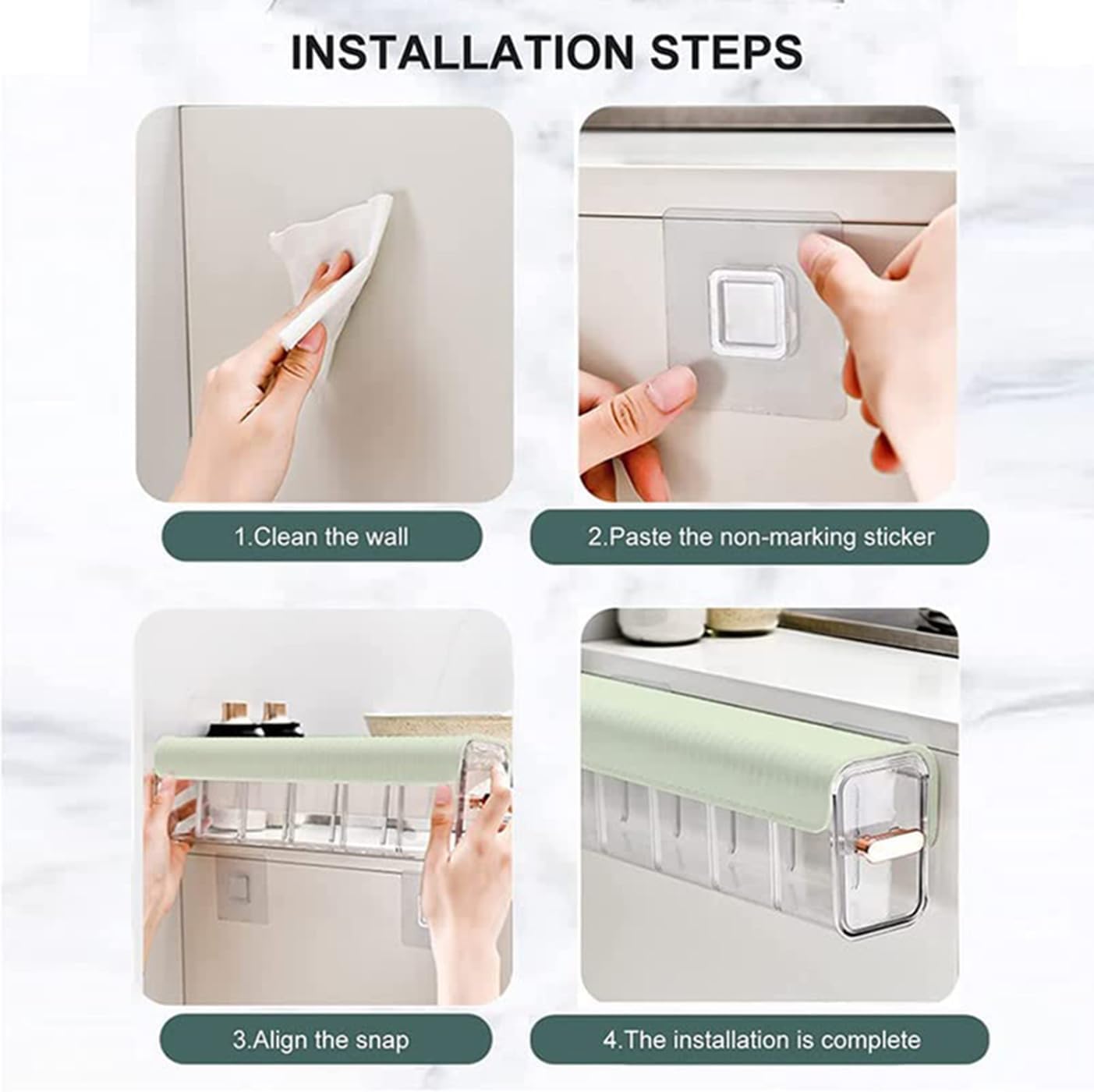 INSTALLATION STEPS

1.Clean the wall

2.Paste the non-marking sticker

3.Align the snap

4.The installation is complete