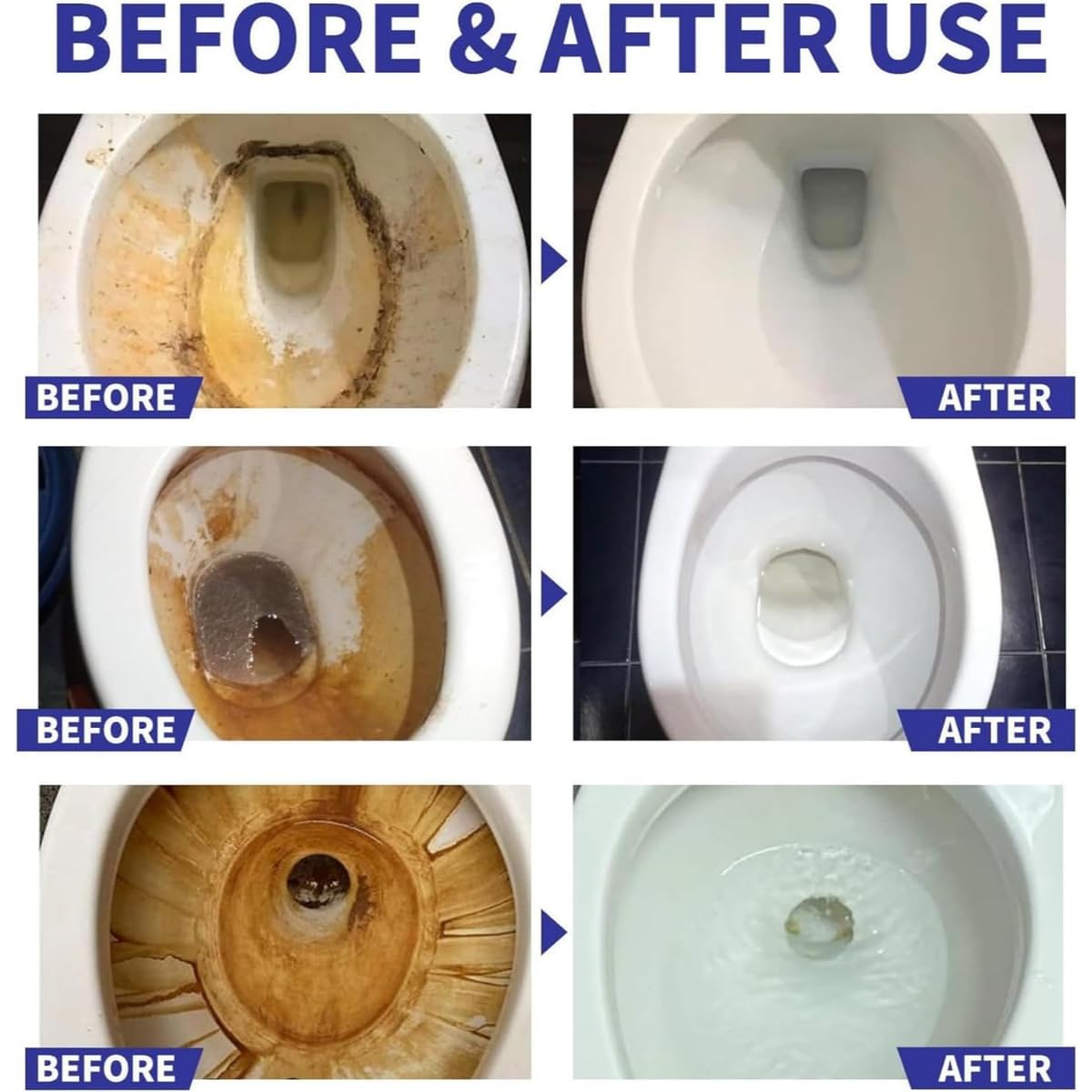 BEFORE & AFTER USE

BEFORE

AFTER

BEFORE

AFTER

BEFORE

AFTER