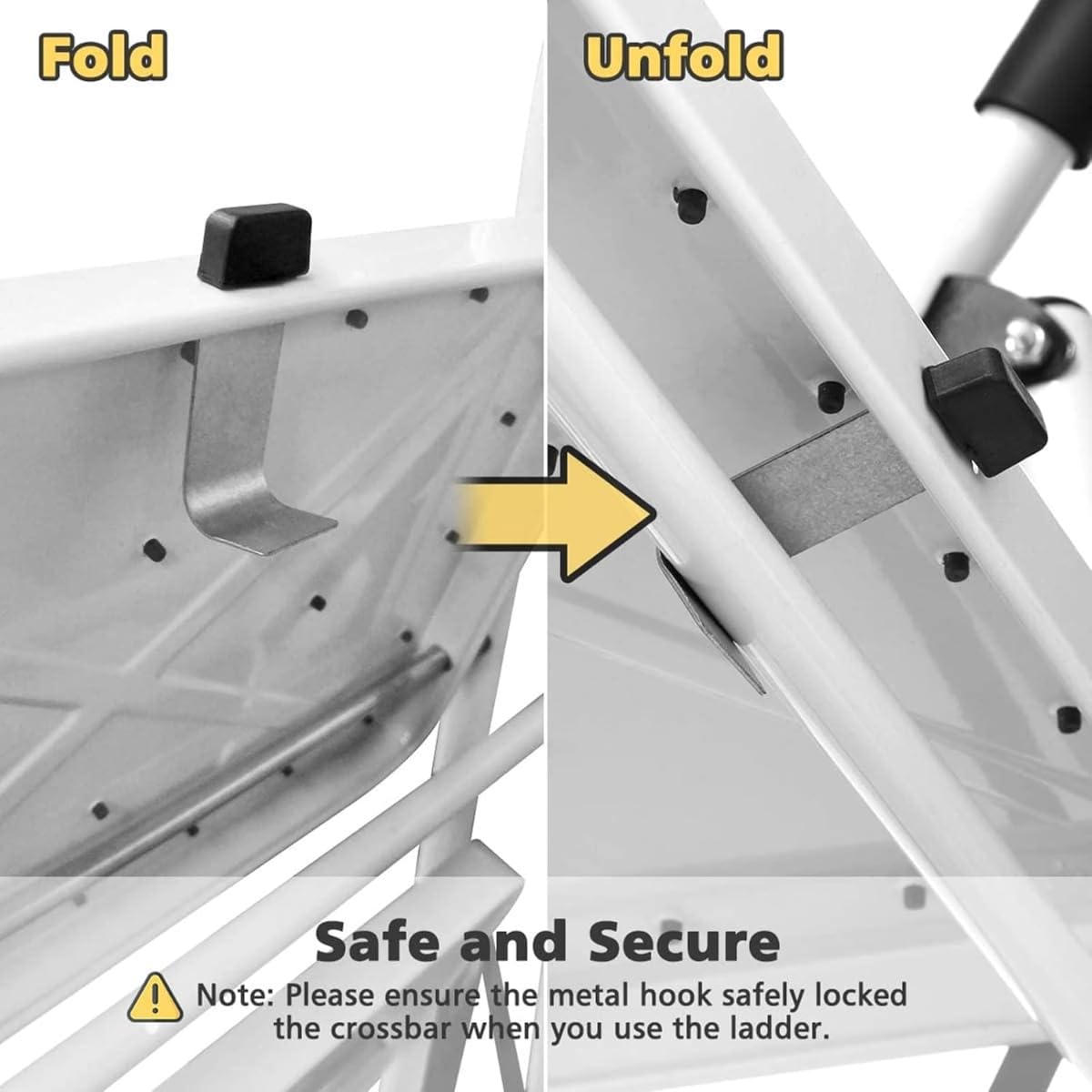 Fold

Unfold

Safe and Secure

Note: Please ensure the metal hook safely locked the crossbar when you use the ladder.