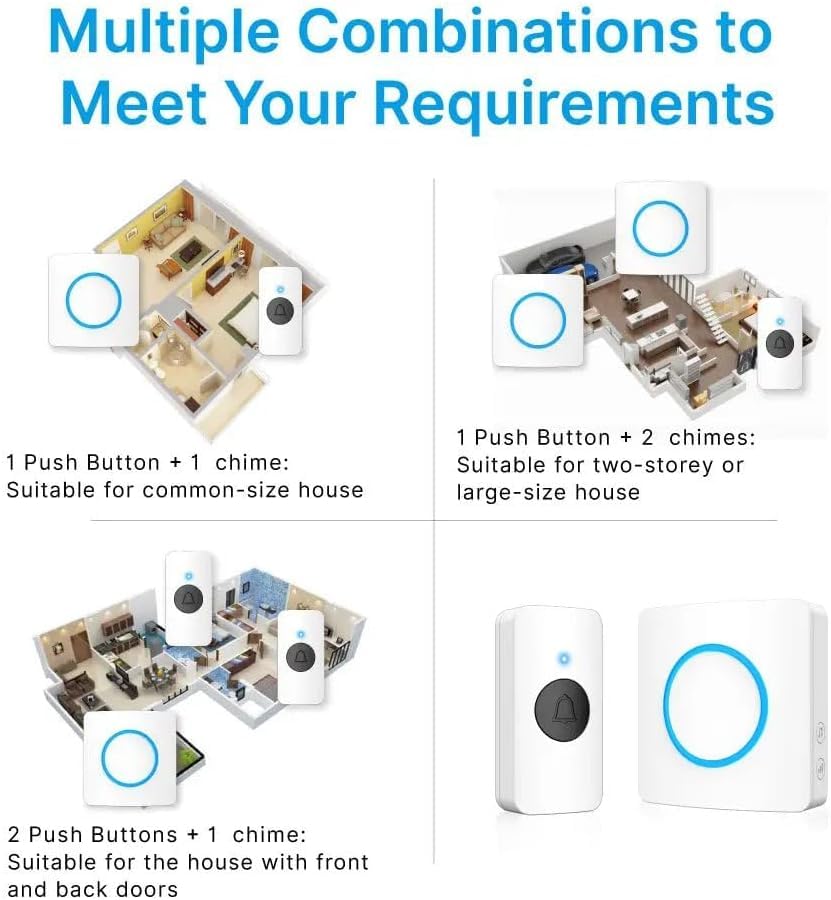 Multiple Combinations to Meet Your Requirements

1 Push Button + 1 chime:
Suitable for common-size house

1 Push Button + 2 chimes:
Suitable for two-storey or large-size house

2 Push Buttons + 1 chime:
Suitable for the house with front and back doors