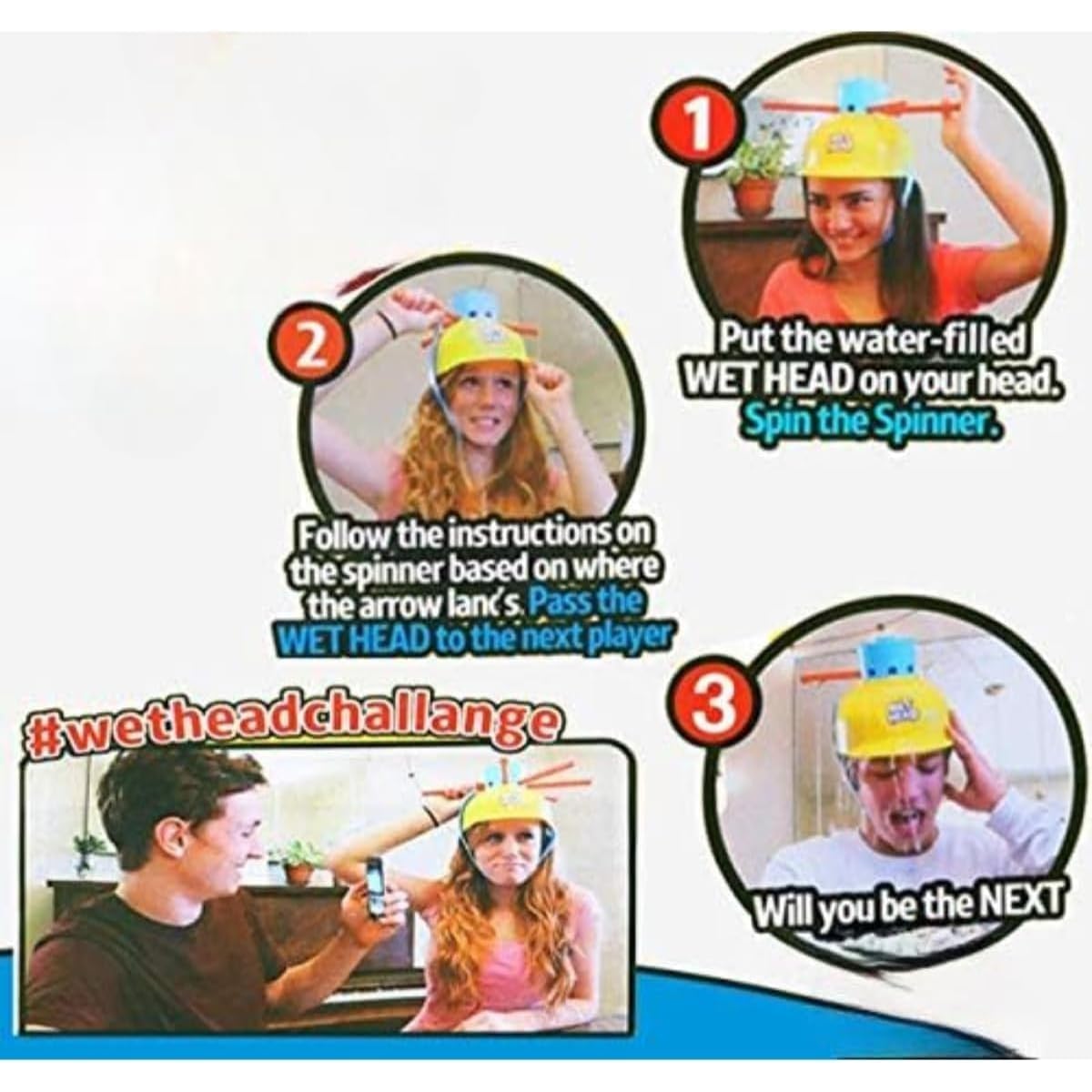 1

Put the water-filled WET HEAD on your head. Spin the Spinner.

2

Follow the instructions on the spinner based on where the arrow lanc's. Pass the WET HEAD to the next player

#wetheadchallange

3

Will you be the NEXT