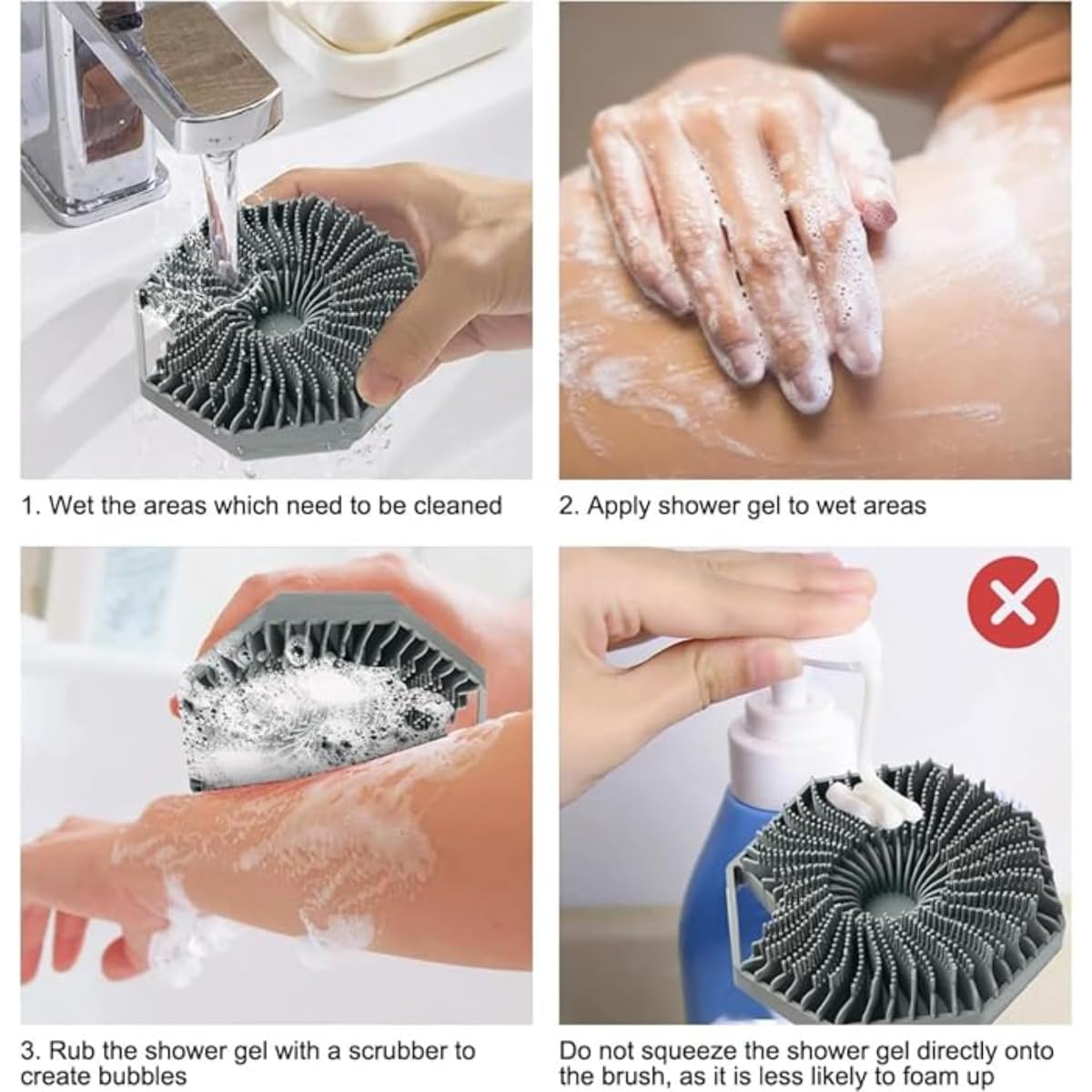 1. Wet the areas which need to be cleaned

2. Apply shower gel to wet areas

3. Rub the shower gel with a scrubber to create bubbles

Do not squeeze the shower gel directly onto the brush, as it is less likely to foam up