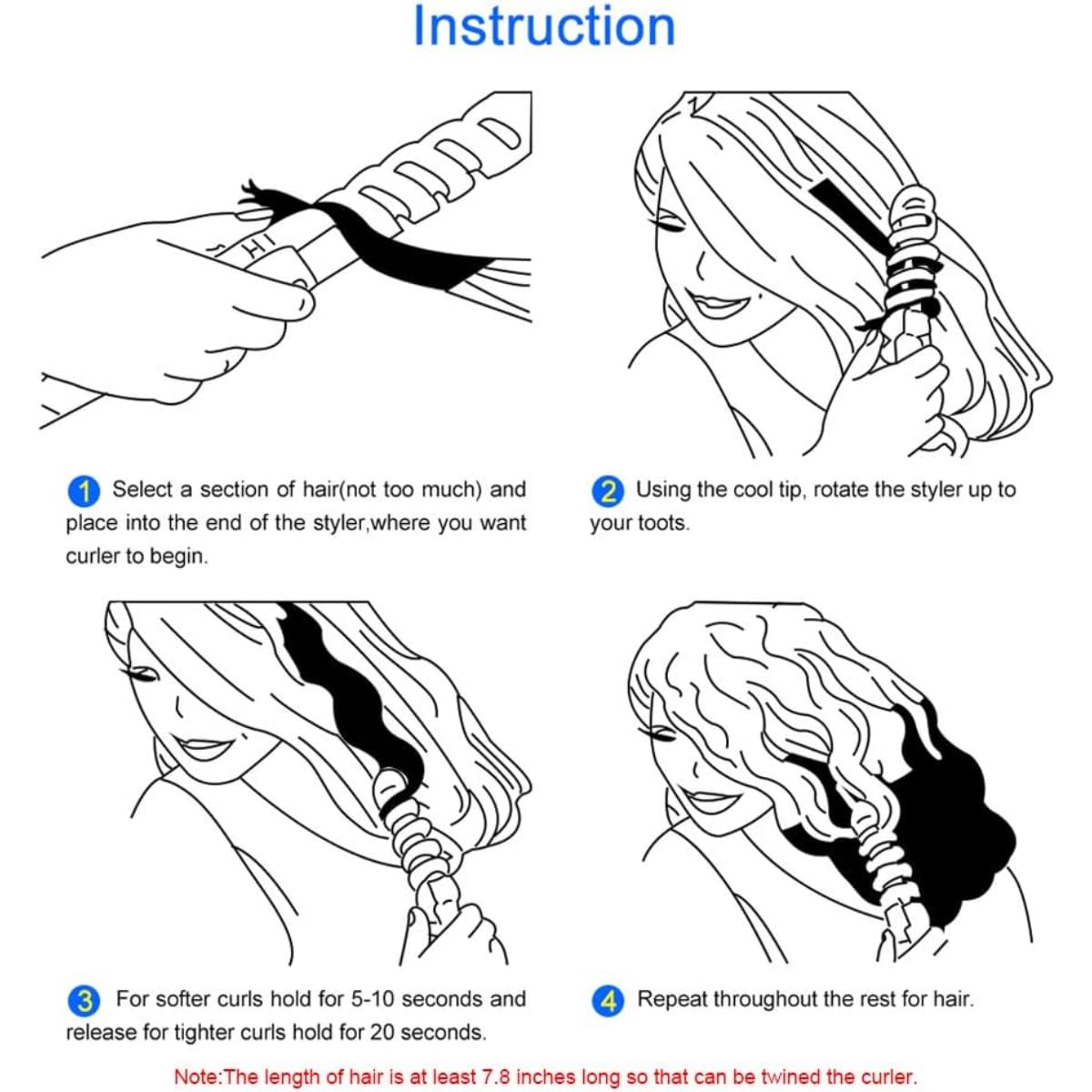 Instruction

HI

1 Select a section of hair(not too much) and place into the end of the styler,where you want curler to begin.

2 Using the cool tip, rotate the styler up to your toots.

3 For softer curls hold for 5-10 seconds and release for tighter curls hold for 20 seconds.

4 Repeat throughout the rest for hair.

Note:The length of hair is at least 7.8 inches long so that can be twined the curler.