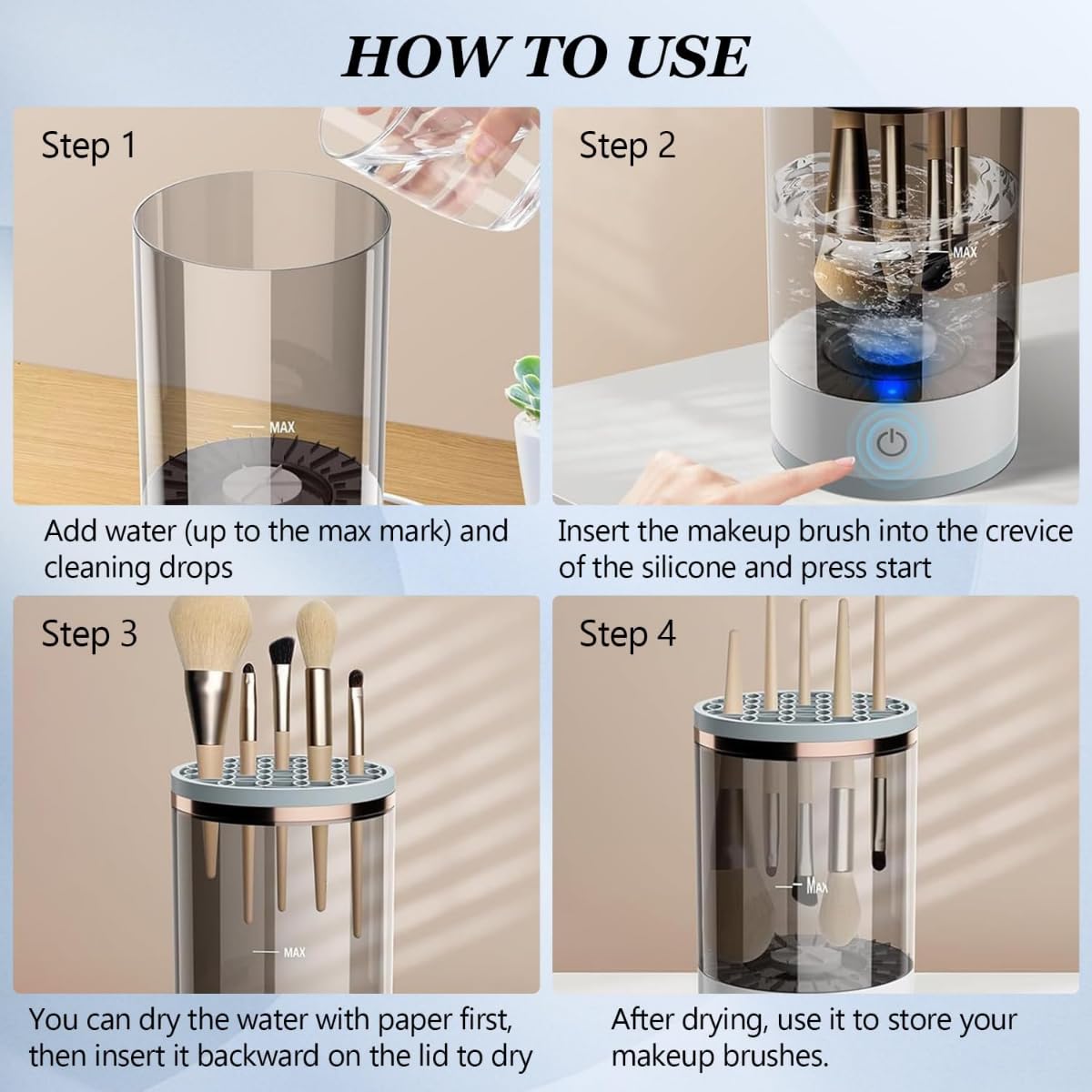 HOW TO USE

Step 1

MAX

Add water (up to the max mark) and cleaning drops

Step 2

MAX

Insert the makeup brush into the crevice of the silicone and press start

Step 3

MAX

You can dry the water with paper first, then insert it backward on the lid to dry

Step 4

MAX

After drying, use it to store your makeup brushes.