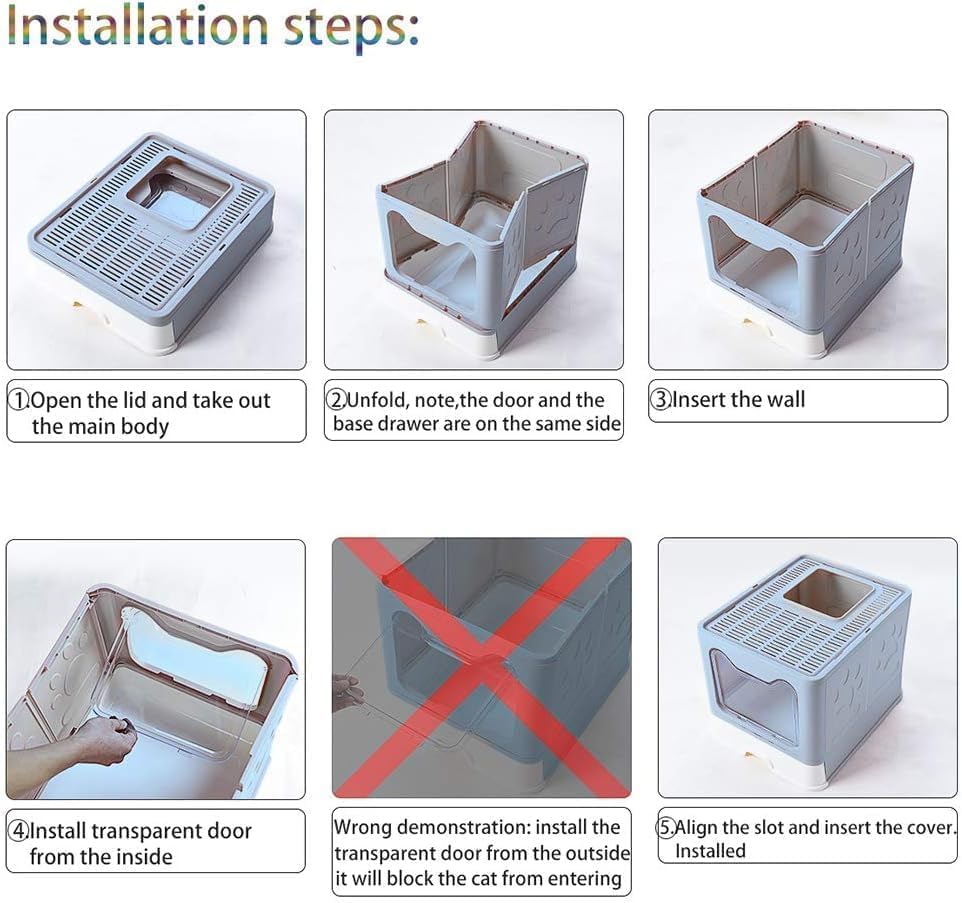 Installation steps:

①Open the lid and take out the main body

②Unfold, note,the door and the base drawer are on the same side

③Insert the wall

④Install transparent door from the inside

Wrong demonstration: install the transparent door from the outside it will block the cat from entering

⑤Align the slot and insert the cover. Installed