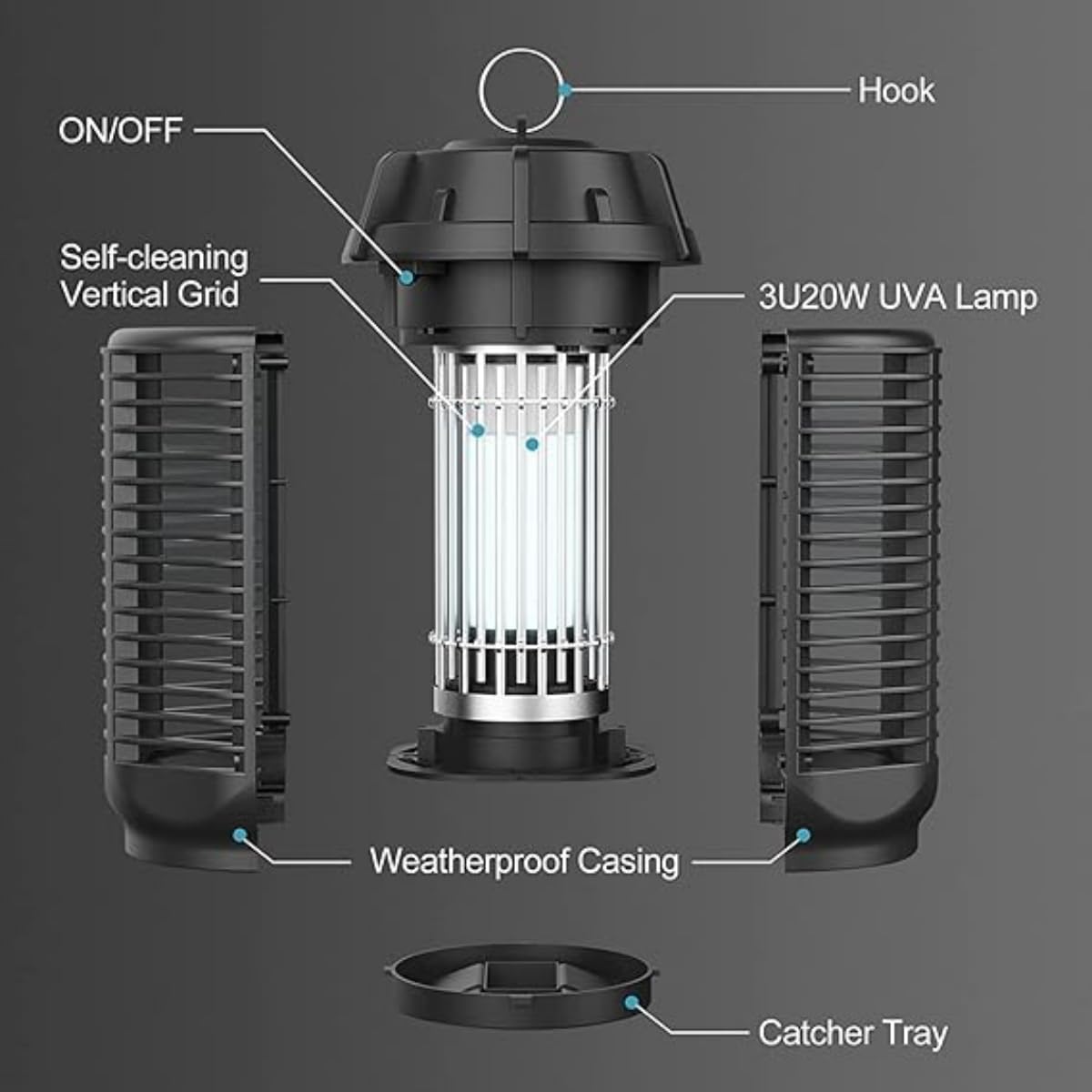 Hook

ON/OFF

Self-cleaning Vertical Grid

3U20W UVA Lamp

Weatherproof Casing

Catcher Tray