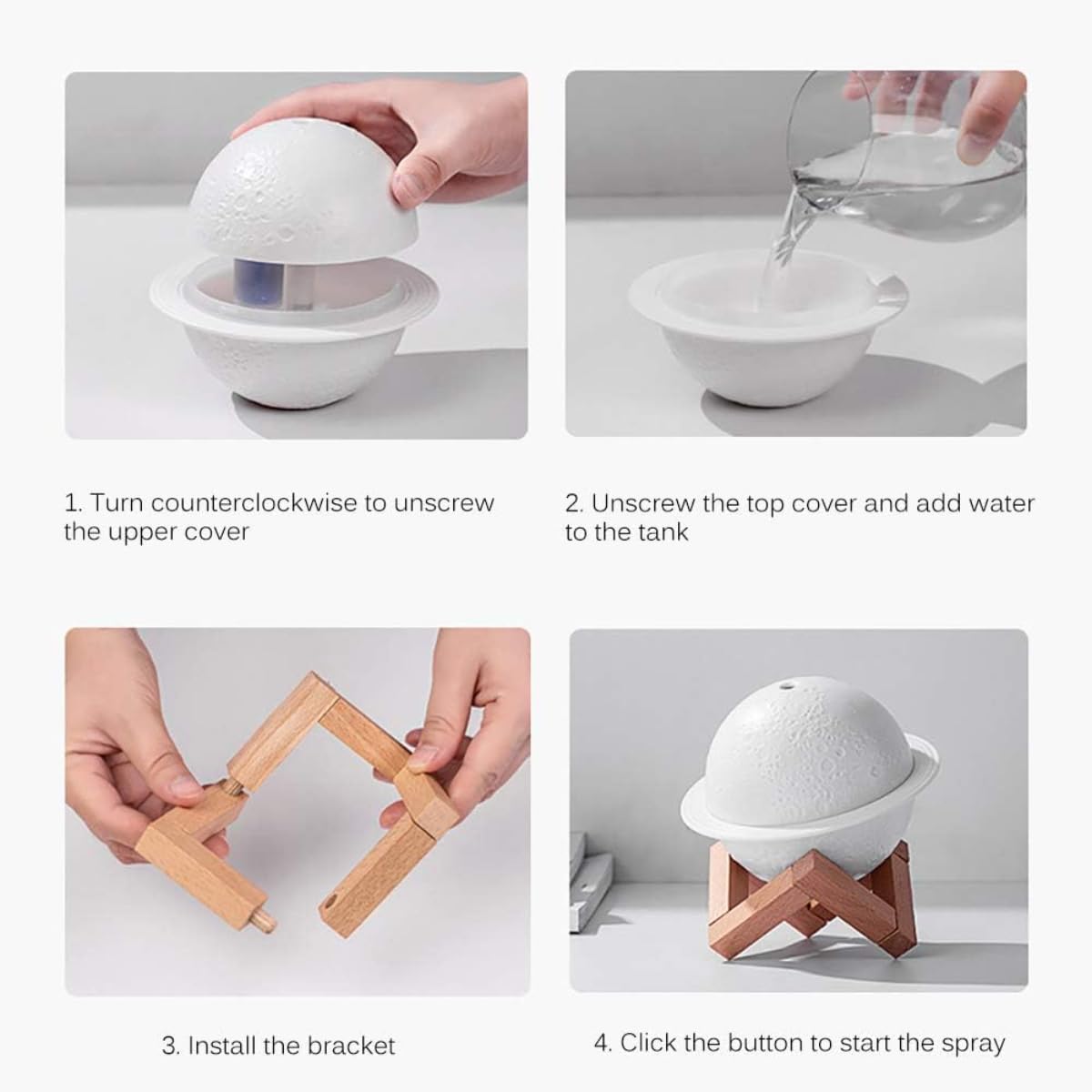 1. Turn counterclockwise to unscrew the upper cover

2. Unscrew the top cover and add water to the tank

3. Install the bracket

4. Click the button to start the spray