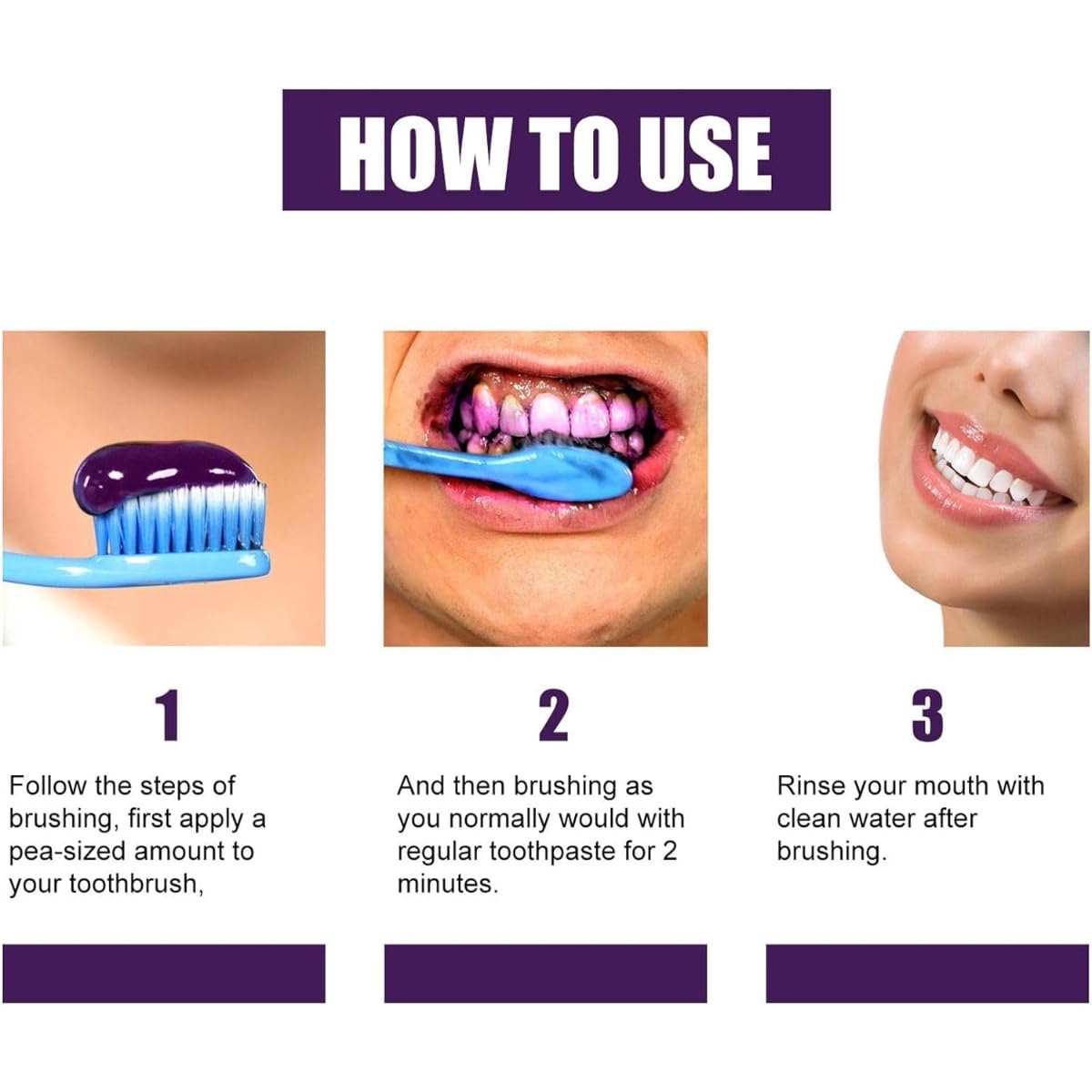 HOW TO USE

1

Follow the steps of brushing, first apply a pea-sized amount to your toothbrush,

2

And then brushing as you normally would with regular toothpaste for 2 minutes.

3

Rinse your mouth with clean water after brushing.