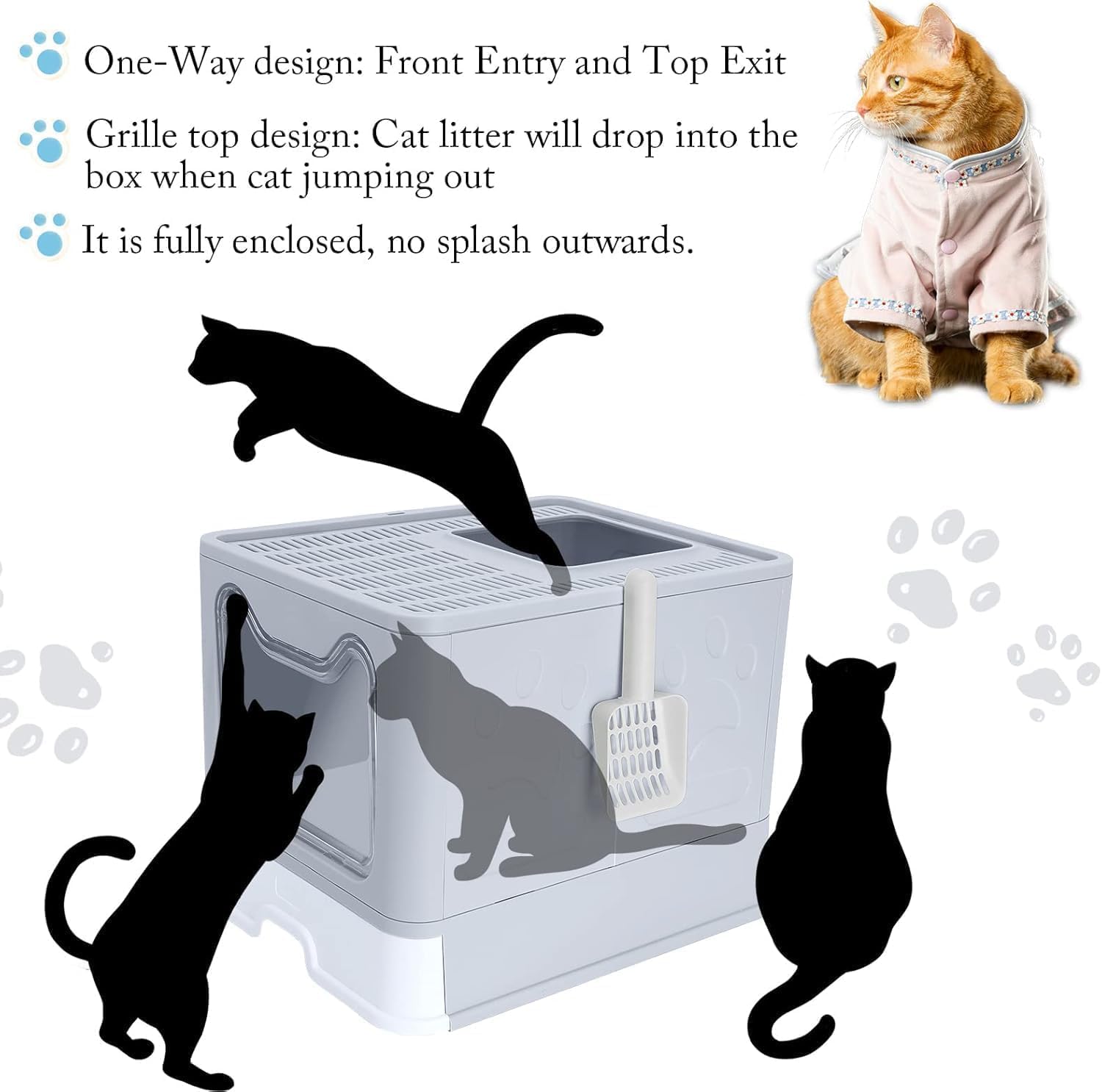 One-Way design: Front Entry and Top Exit

Grille top design: Cat litter will drop into the box when cat jumping out

It is fully enclosed, no splash outwards.