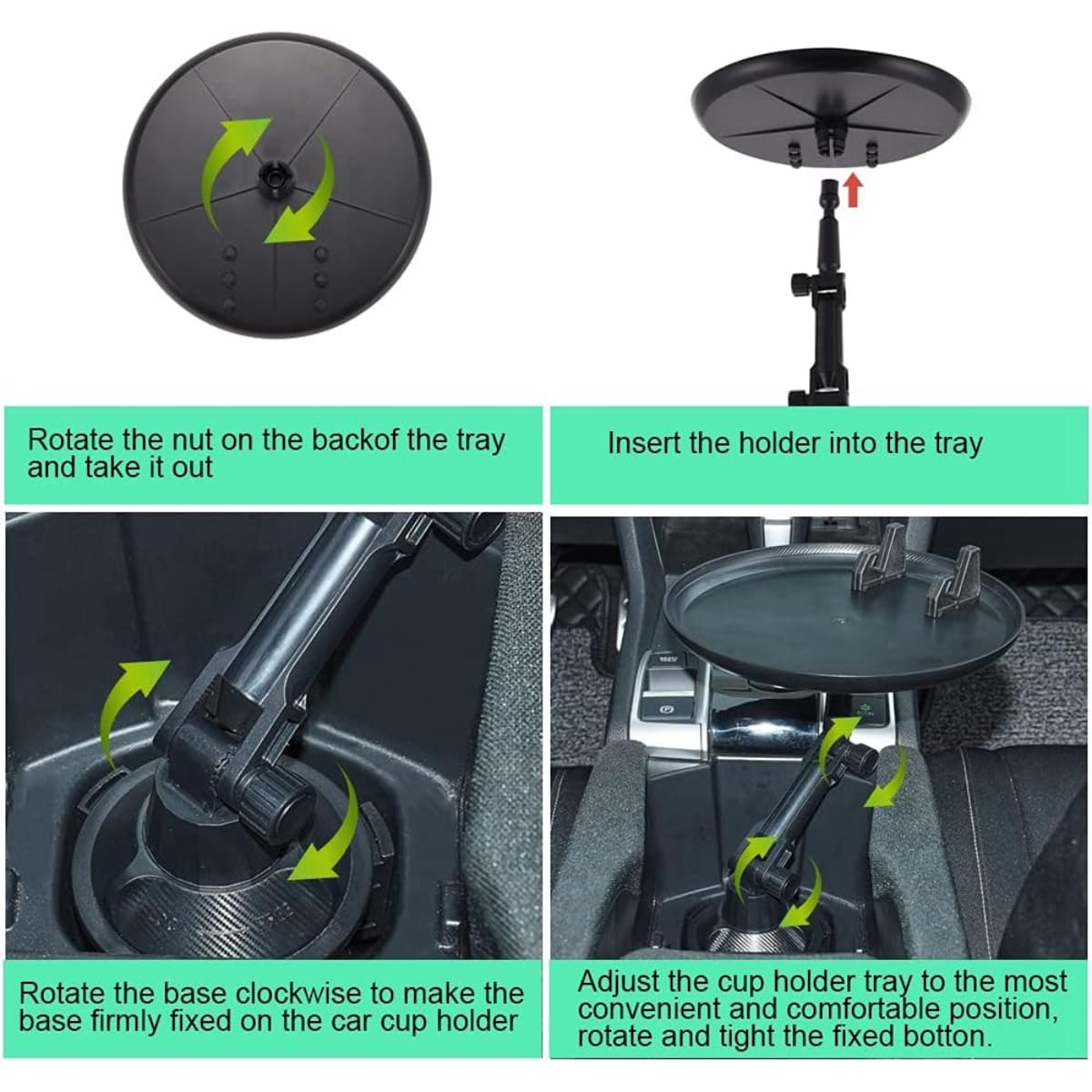 Rotate the nut on the backof the tray and take it out

Insert the holder into the tray

Rotate the base clockwise to make the base firmly fixed on the car cup holder

Adjust the cup holder tray to the most convenient and comfortable position, rotate and tight the fixed botton.