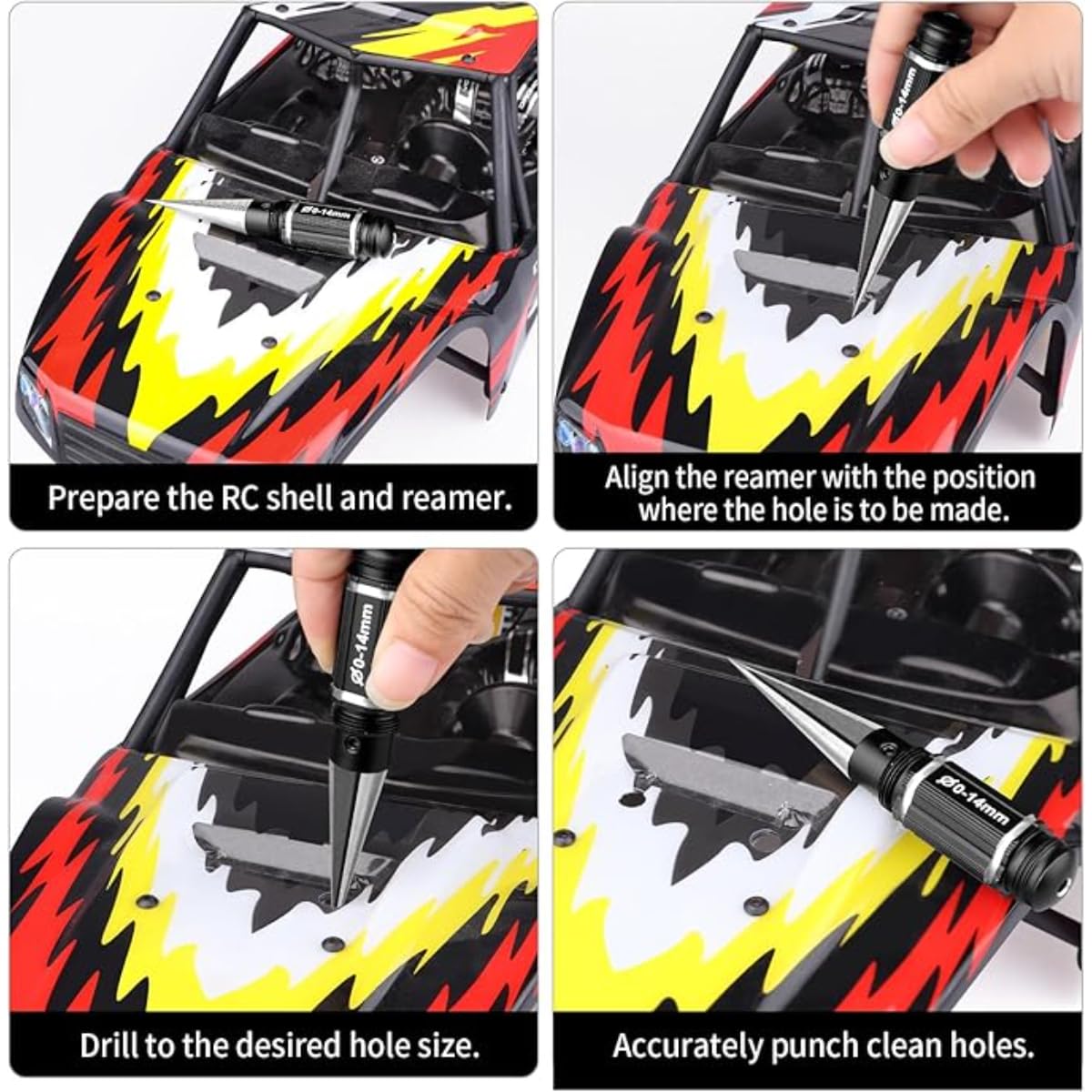 Ø0-14mm

Prepare the RC shell and reamer.

Ø0-14mm

Align the reamer with the position where the hole is to be made.

Ø0-14mm

Drill to the desired hole size.

Ø0-14mm

Accurately punch clean holes.