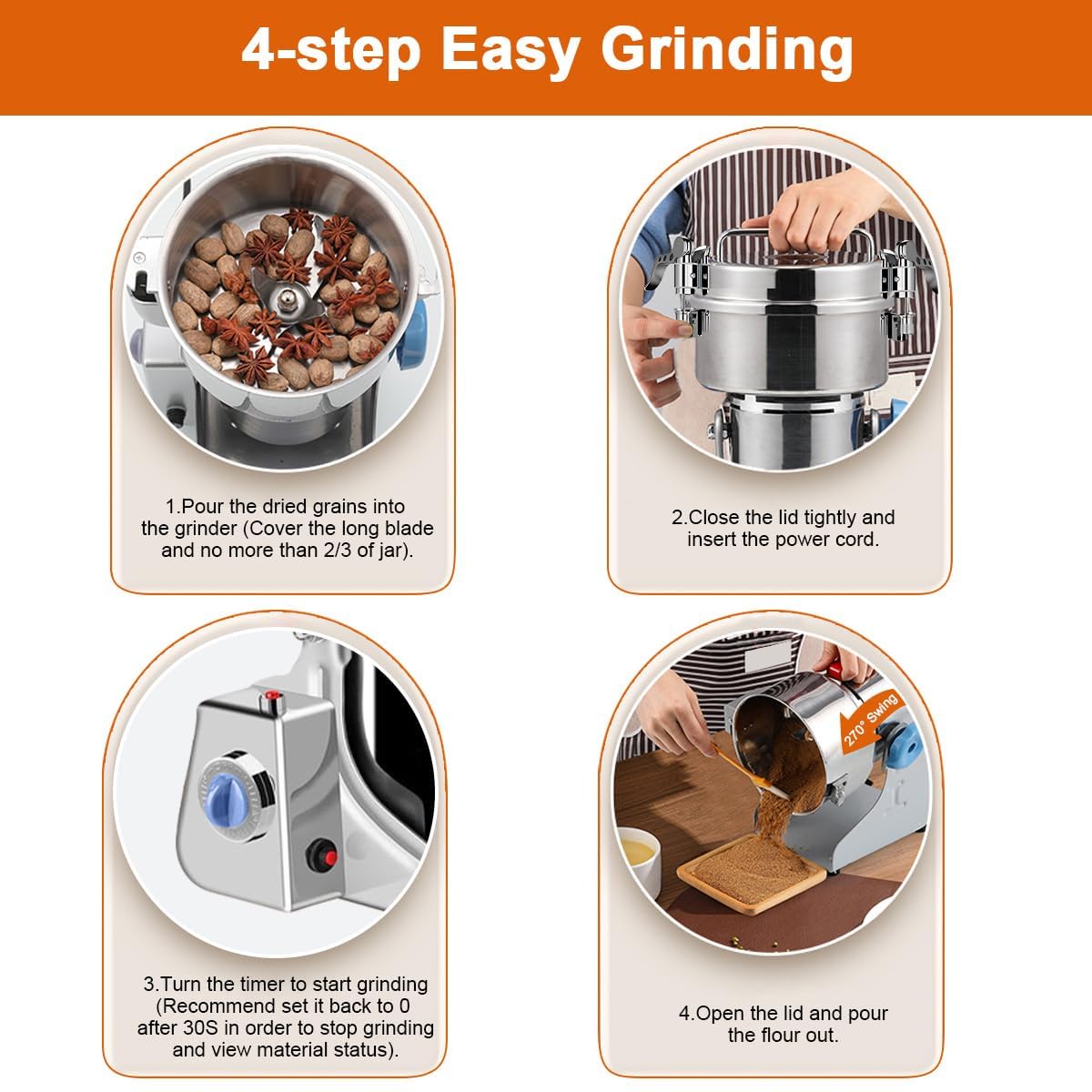 4-step Easy Grinding

1.Pour the dried grains into the grinder (Cover the long blade and no more than 2/3 of jar).

2.Close the lid tightly and insert the power cord.

3.Turn the timer to start grinding (Recommend set it back to 0 after 30S in order to stop grinding and view material status).

270° Swing

4.Open the lid and pour the flour out.