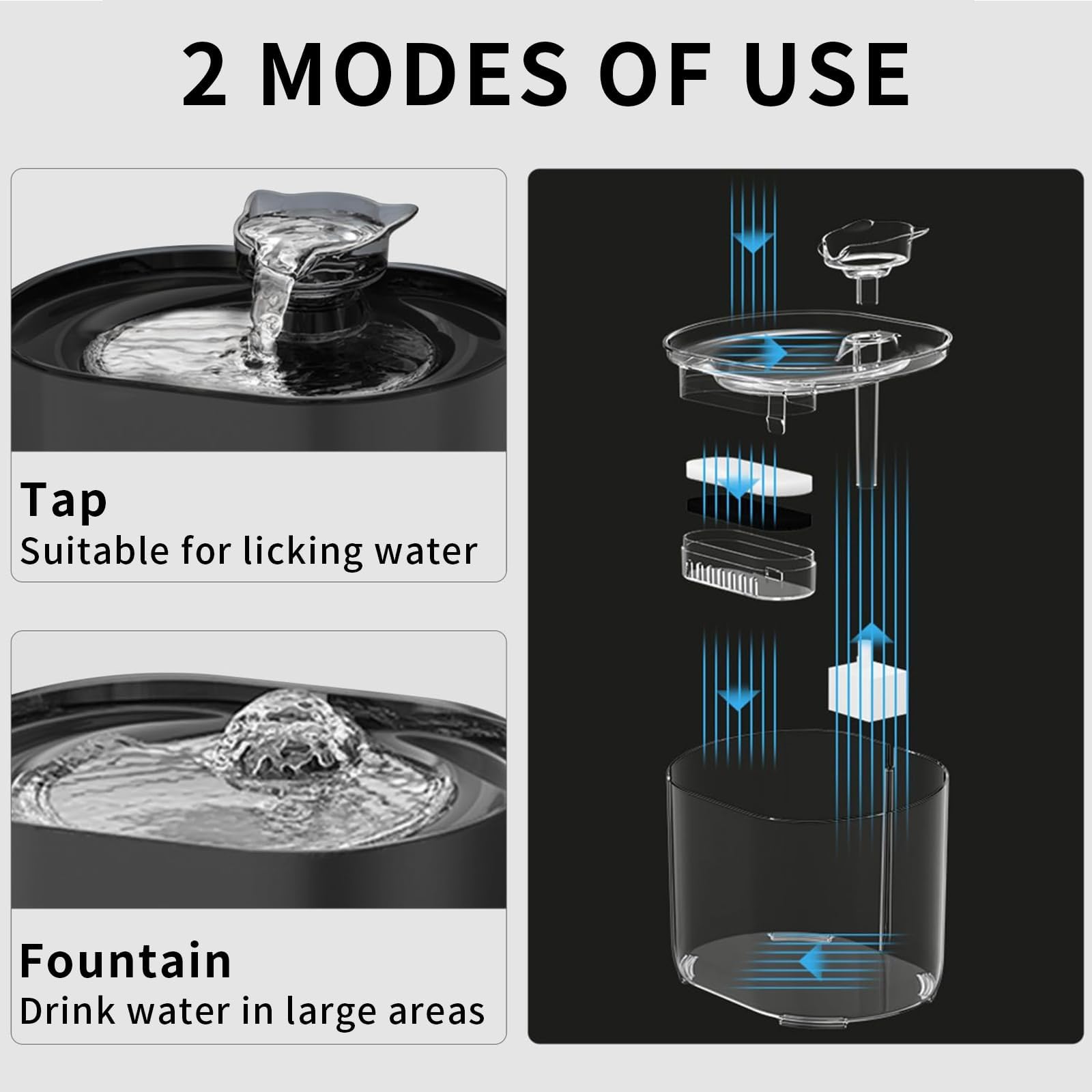 2 MODES OF USE

Tap
Suitable for licking water

Fountain
Drink water in large areas