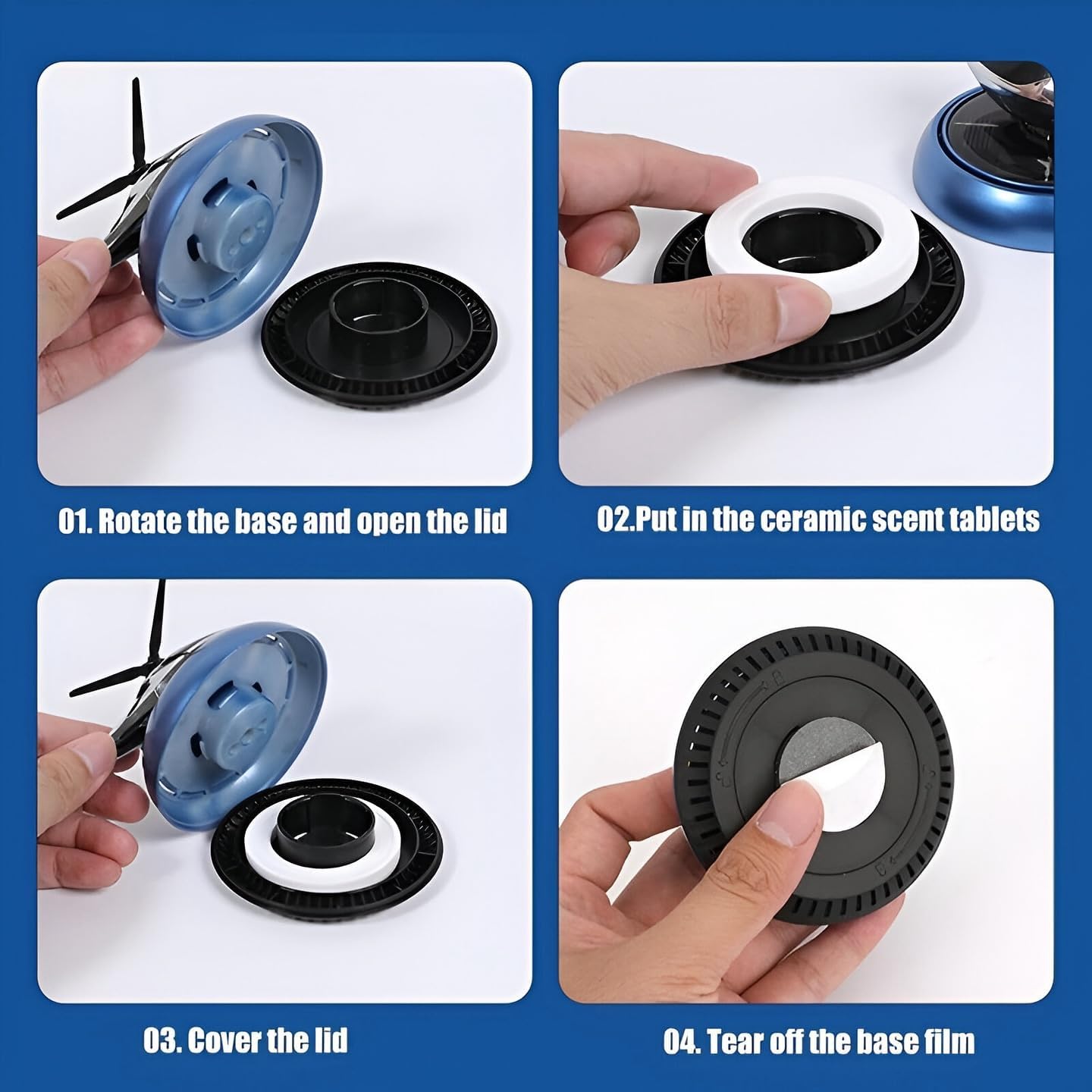 01. Rotate the base and open the lid

02.Put in the ceramic scent tablets

03. Cover the lid

04. Tear off the base film